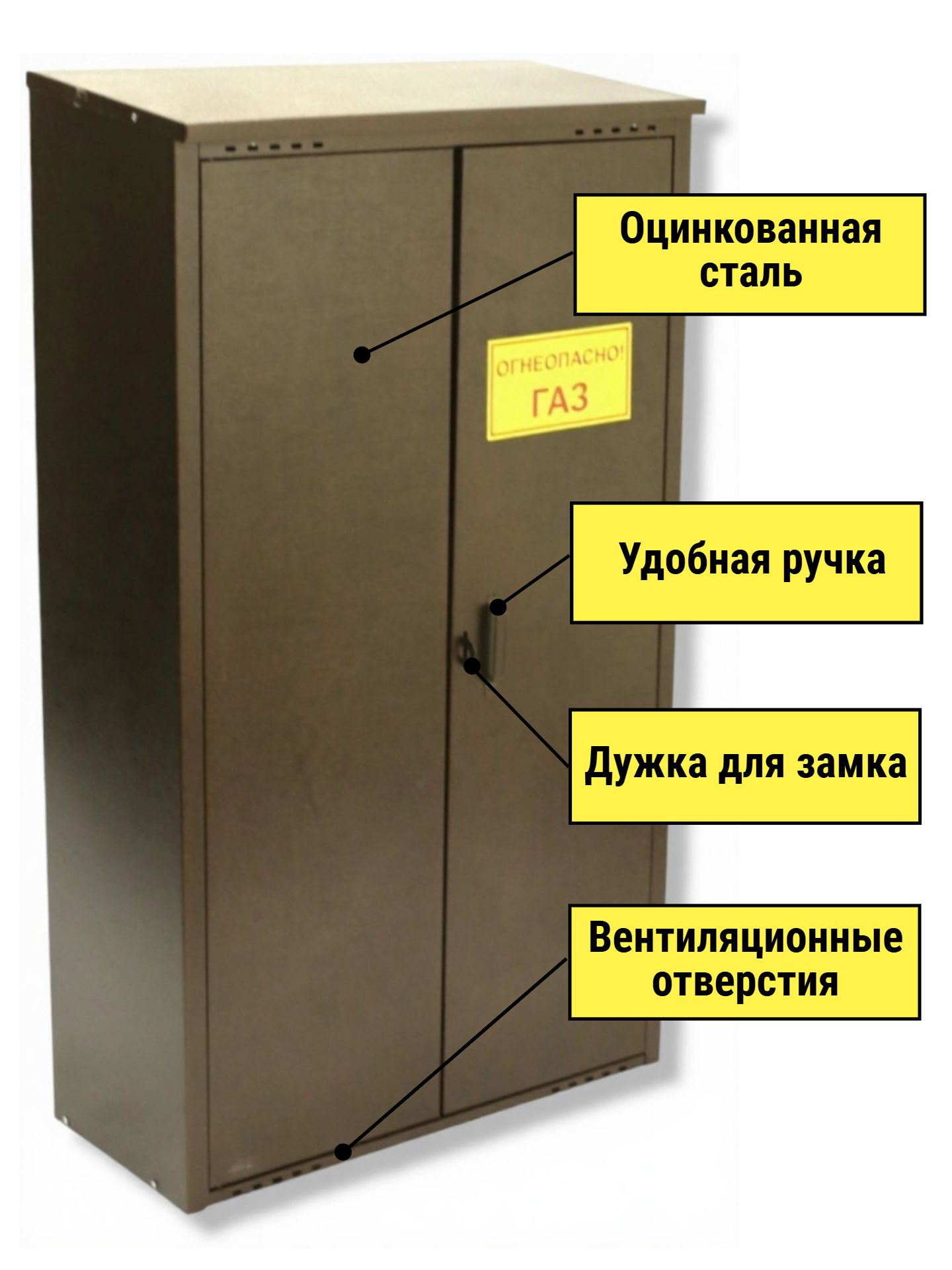 Оцинкованная сталь

ОГНЕОПАСНО!
ГАЗ

Удобная ручка

Дужка для замка

Вентиляционные отверстия